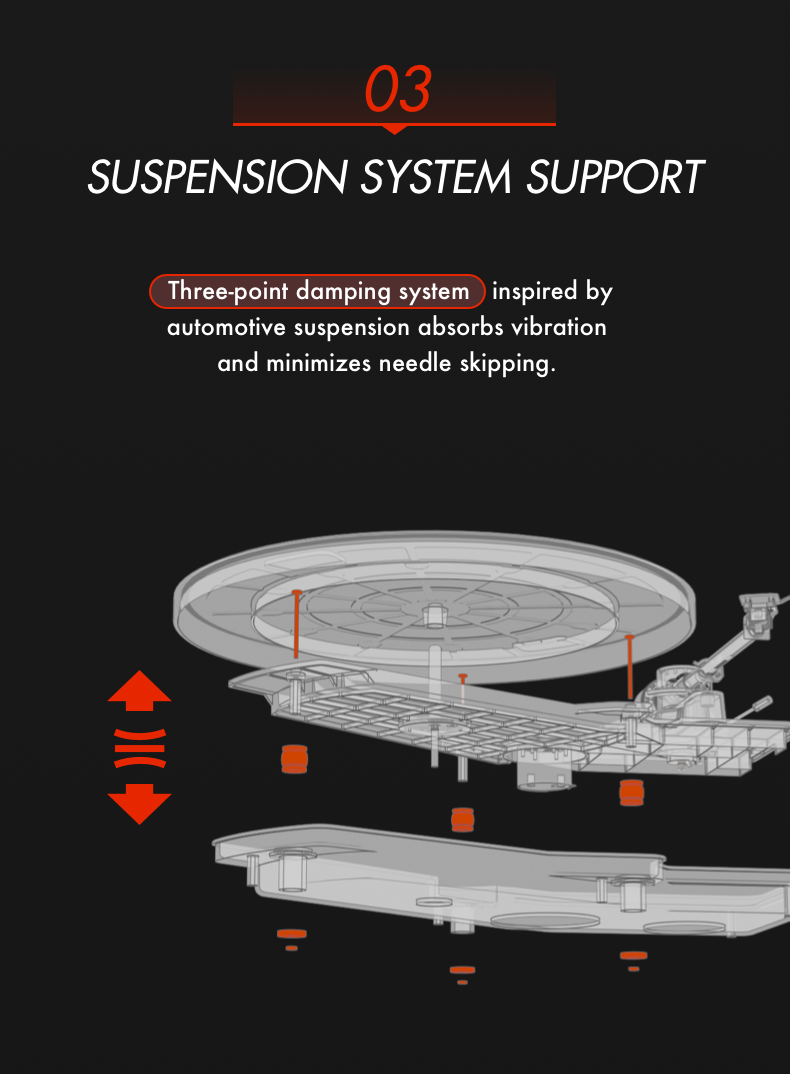 03

SUSPENSION SYSTEM SUPPORT

Three-point damping system inspired by automotive suspension absorbs vibration and minimizes needle skipping.