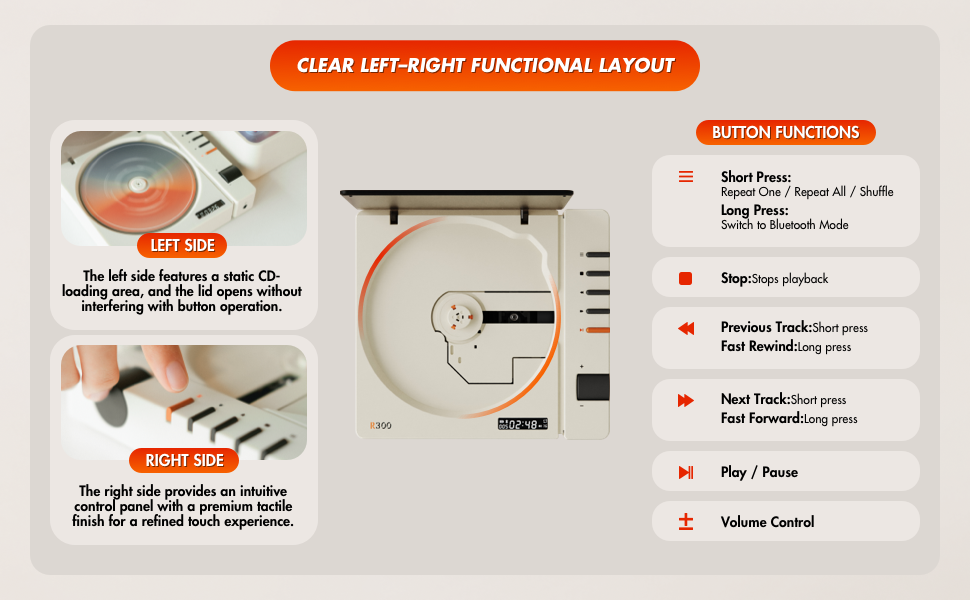 CLEAR LEFT-RIGHT FUNCTIONAL LAYOUT

LEFT SIDE

The left side features a static CD-loading area, and the lid opens without interfering with button operation.

RIGHT SIDE

The right side provides an intuitive control panel with a premium tactile finish for a refined touch experience.

R300

02:48

BUTTON FUNCTIONS

Short Press:
Repeat One / Repeat All / Shuffle
Long Press:
Switch to Bluetooth Mode

Stop:Stops playback

Previous Track:Short press
Fast Rewind:Long press

Next Track:Short press
Fast Forward:Long press

Play / Pause

Volume Control